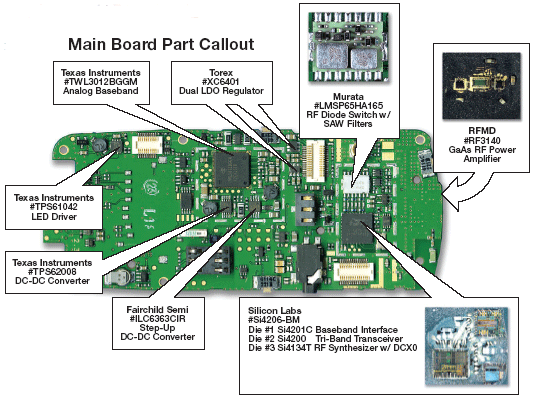 Main Board Part Callout

Texas Instruments
#TWL3012BGGM
Analog Baseband

Torex
#XC6401
Dual LDO Regulator

Murata
#LMSP65HA165
RF Diode Switch w/
SAW Filters

RFMD
#RF3140
GaAs RF Power
Amplifier

Texas Instruments
#TPS61042
LED Driver

Texas Instruments
#TPS62008
DC-DC Converter

Fairchild Semi
#ILC6363CIR
Step-Up
DC-DC Converter

Silicon Labs
#Si4206-BM
Die #1 Si4201C Baseband Interface
Die #2 Si4200 Tri-Band Transceiver
Die #3 Si4134T RF Synthesizer w/ DCX0